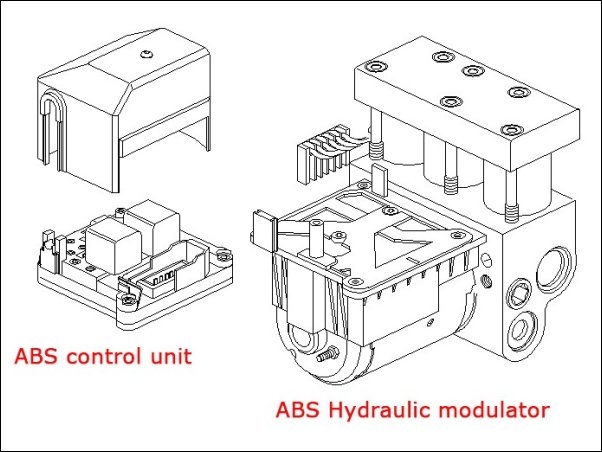 ABS control unit

ABS Hydraulic modulator